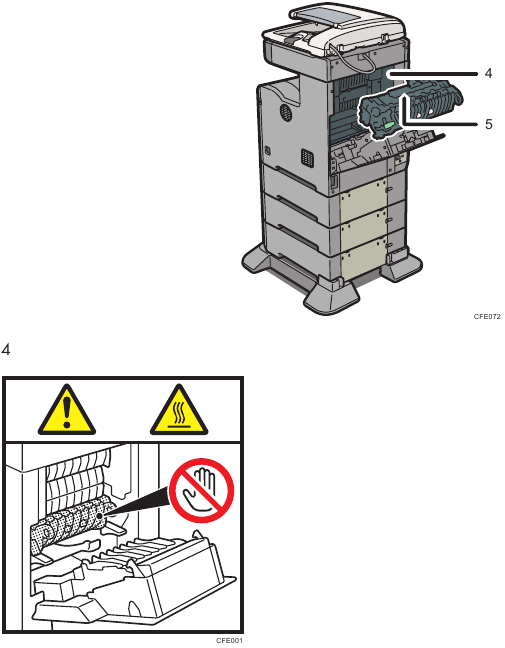 4

5

CFE072

4

CFE001