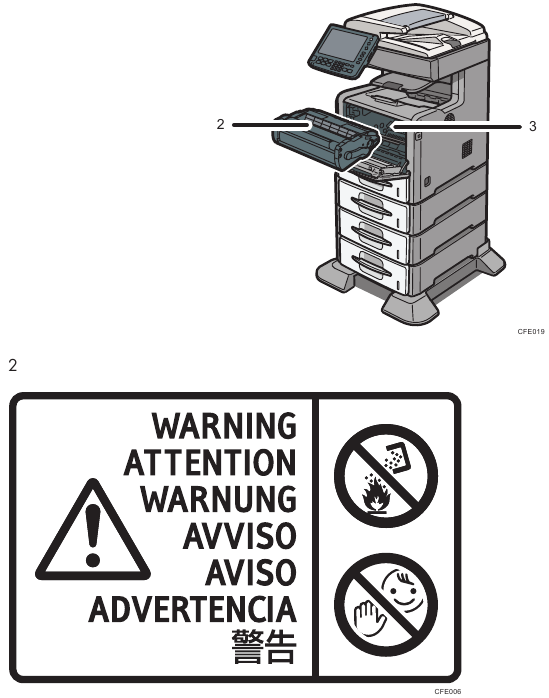 2

3

CFE019

2

WARNING
ATTENTION
WARNUNG
AVVISO
AVISO
ADVERTENCIA
警告

CFE006