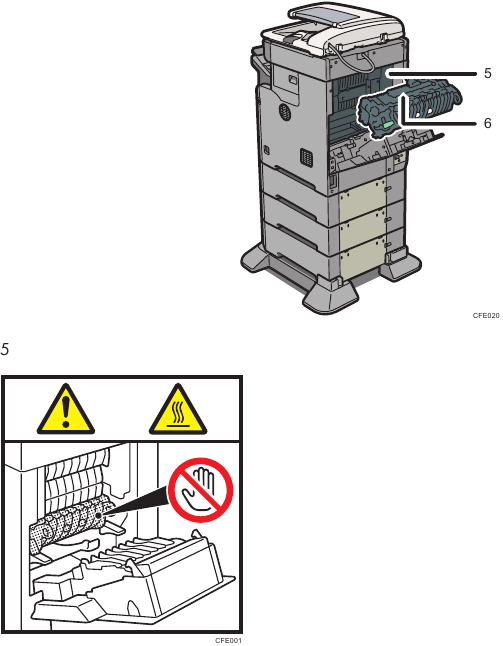 5

6

CFE020

5

CFE001