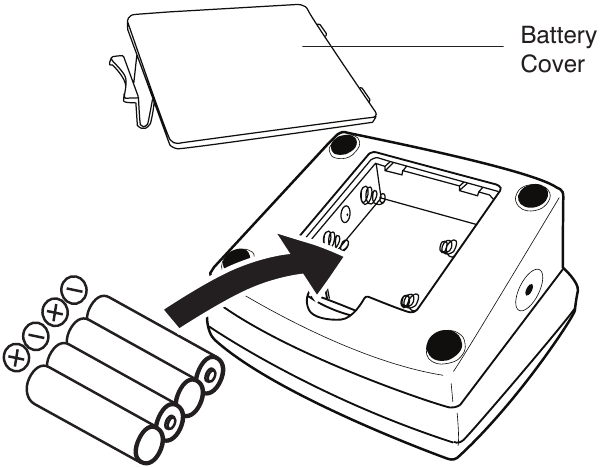 Battery Cover

+ − + −