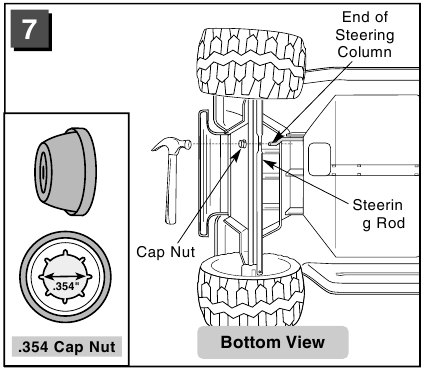 7

End of Steering Column

Steerin g Rod

Cap Nut

.354"

.354 Cap Nut

Bottom View