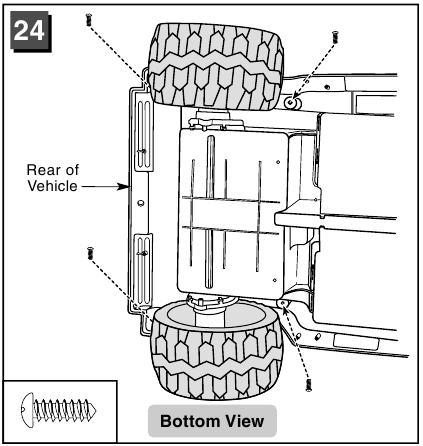 24

Rear of Vehicle

Bottom View