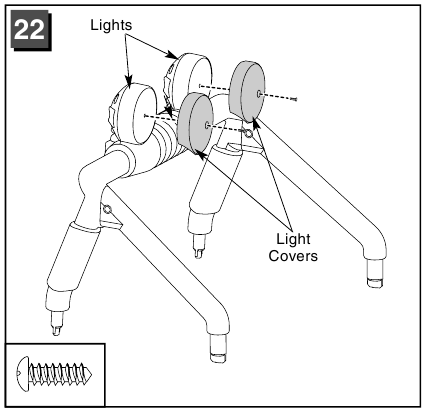 22

Lights

Light Covers