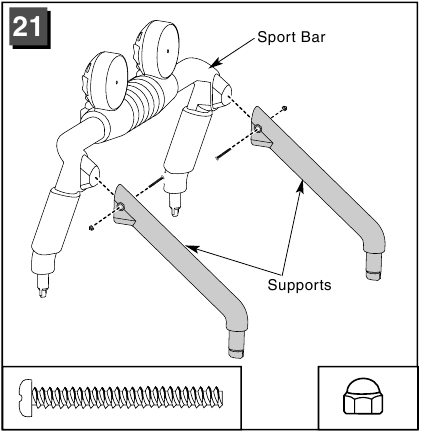 21

Sport Bar

Supports