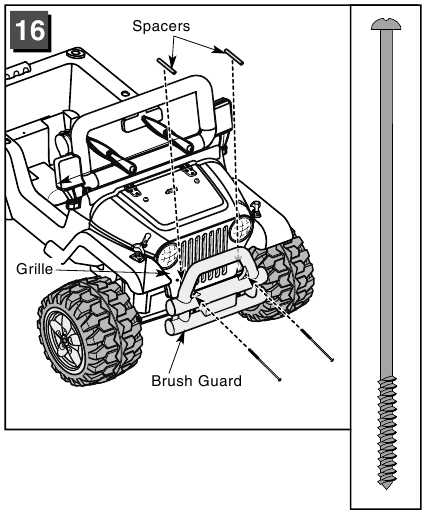 16

Spacers

Grille

Brush Guard