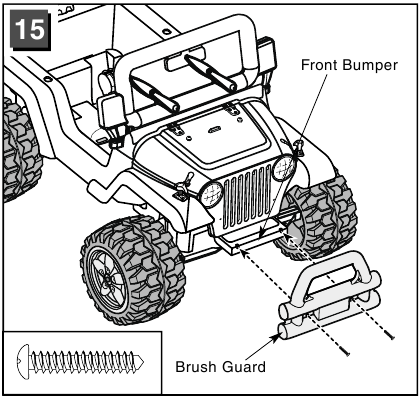 15

Front Bumper

Brush Guard