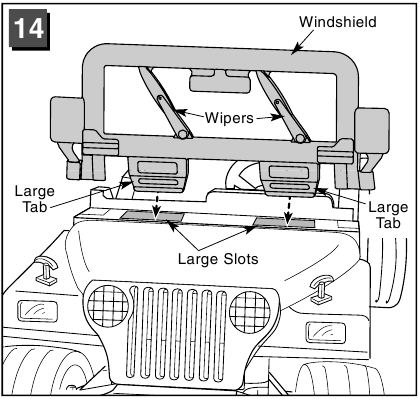 14

Windshield

Wipers

Large Tab

Large Tab

Large Slots