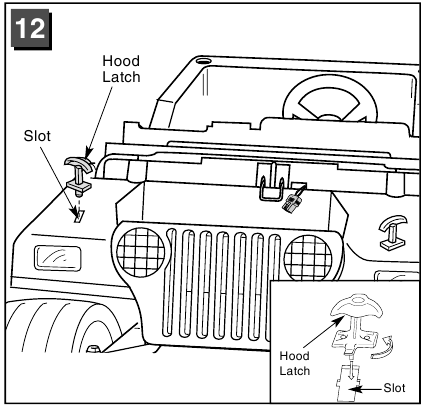 12

Hood Latch

Slot

Hood Latch

Slot