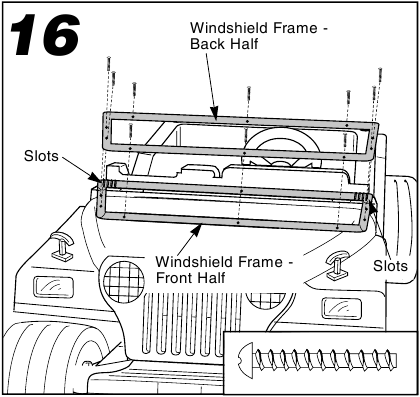 16

Windshield Frame - Back Half

Slots

Windshield Frame - Front Half

Slots