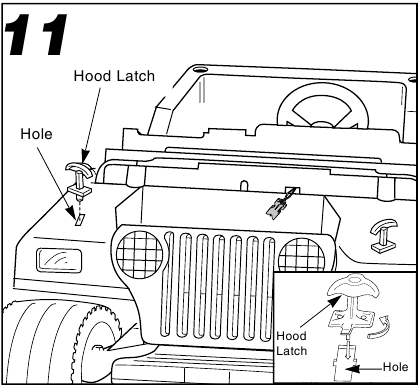 11

Hood Latch

Hole

Hood Latch

Hole