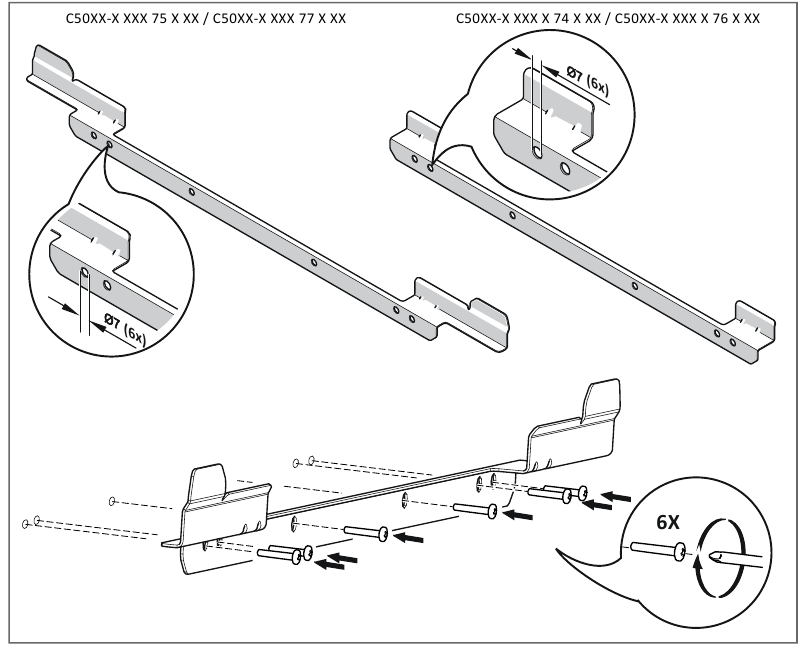 C50XX-X XXX 75 X XX / C50XX-X XXX 77 X XX

C50XX-X XXX X 74 X XX / C50XX-X XXX X 76 X XX

Ø7 (6x)

Ø7 (6x)

6X