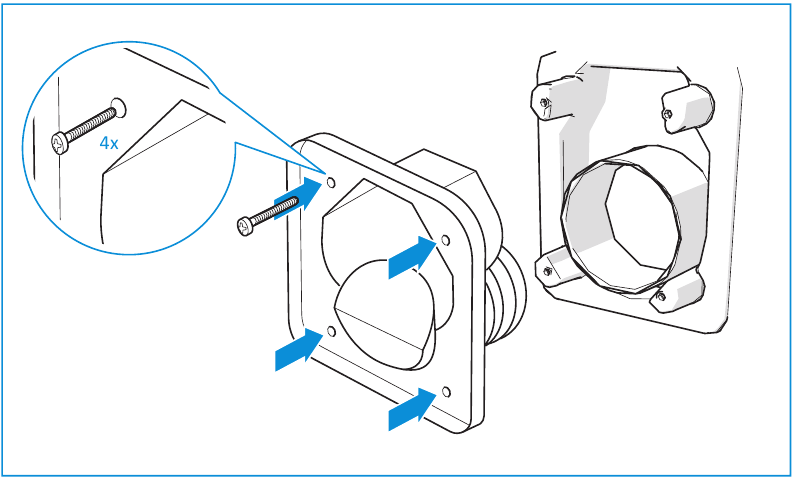 4x