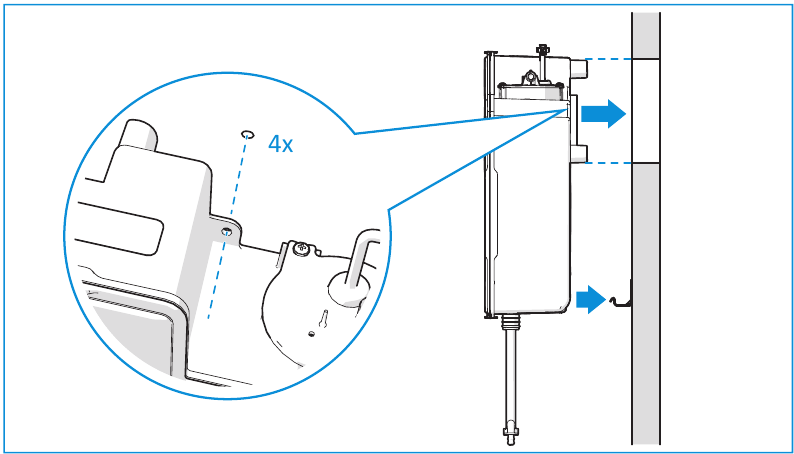 4x