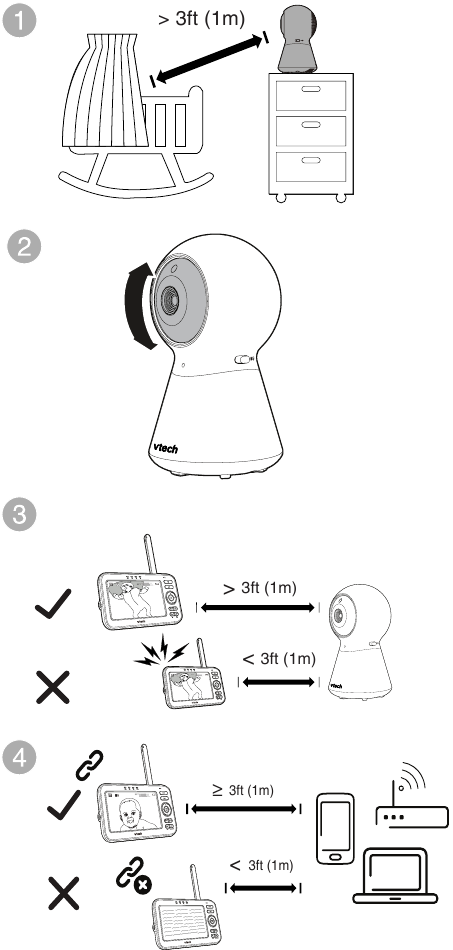 1

> 3ft (1m)

2

vtech

3

> 3ft (1m)

< 3ft (1m)

vtech

4

≥ 3ft (1m)

< 3ft (1m)