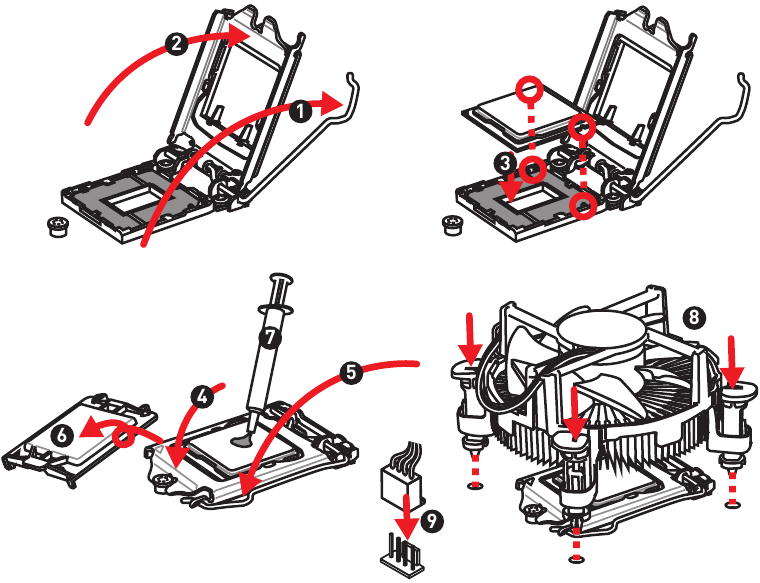 2
1
3
7
8
5
4
6
9