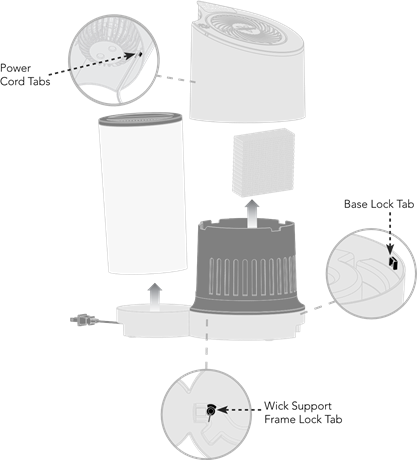 Power Cord Tabs

Base Lock Tab

Wick Support Frame Lock Tab