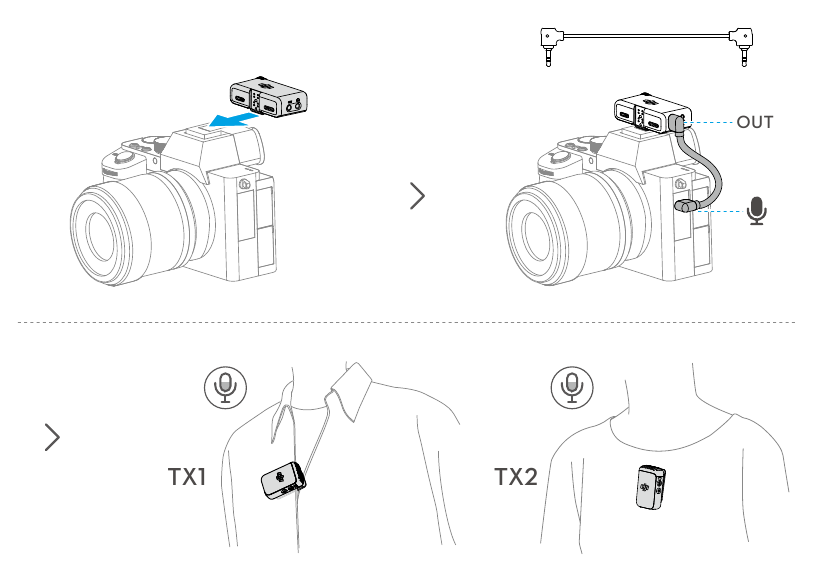 OUT

TX1

TX2