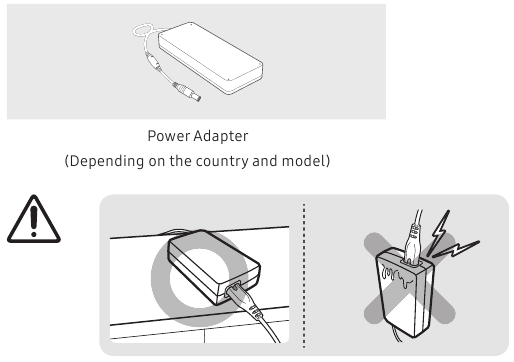 Power Adapter
(Depending on the country and model)