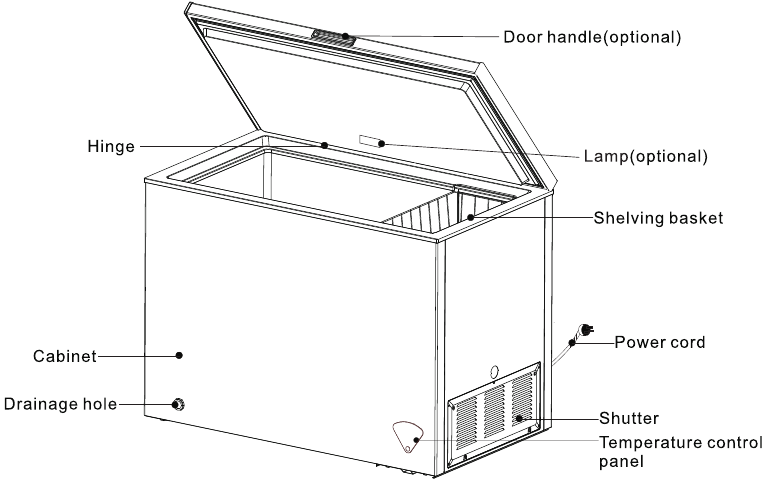 Door handle(optional)

Hinge

Lamp(optional)

Shelving basket

Cabinet

Power cord

Drainage hole

Shutter

Temperature control panel