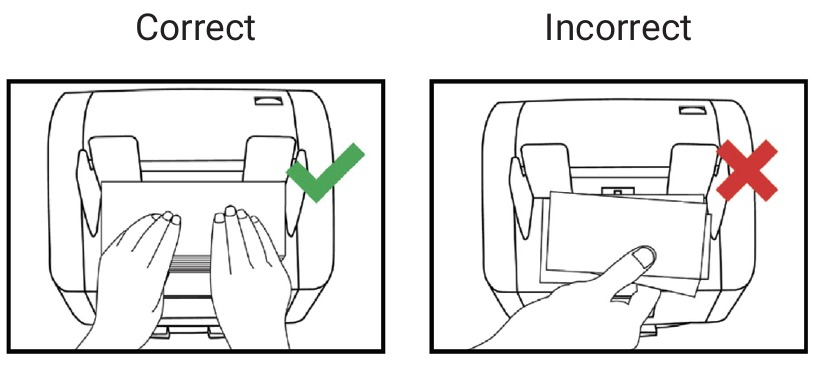 Correct

Incorrect