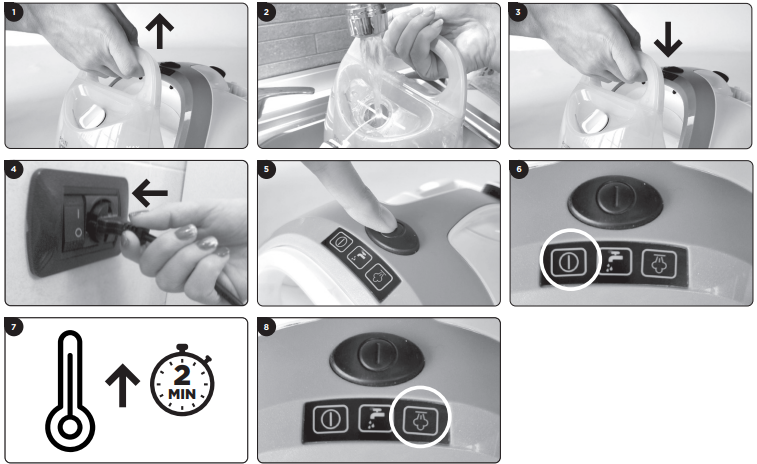 1

2

3

4

5

6

7

2
MIN

8