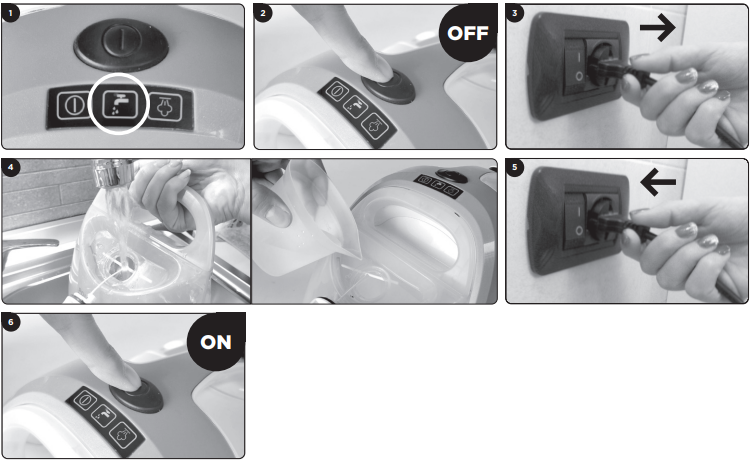 1

2

OFF

3

4

5

6

ON