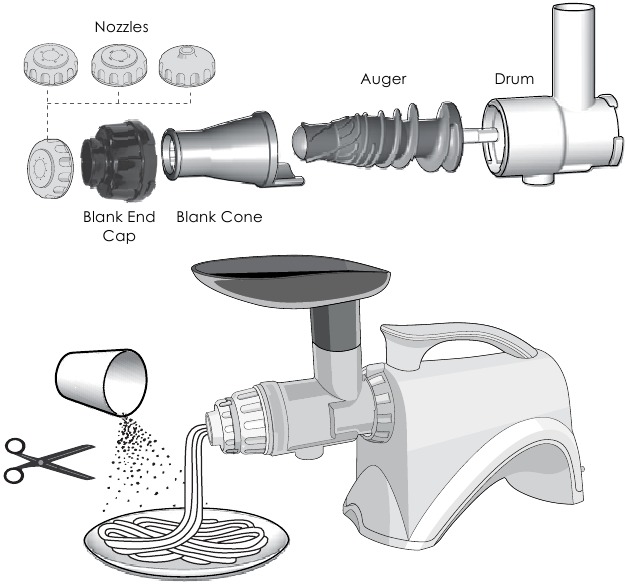 Nozzles

Auger

Drum

Blank End Cap

Blank Cone