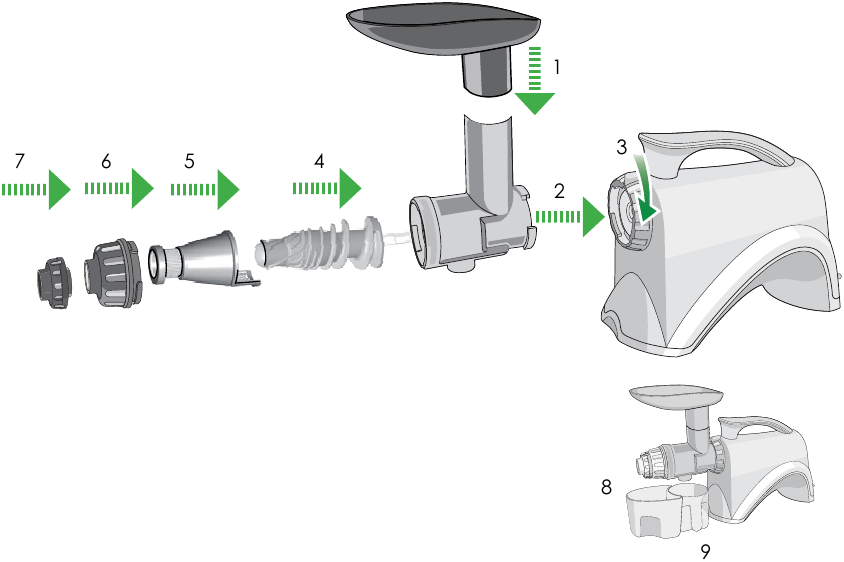 1
7
6
5
4
2
3
8
9