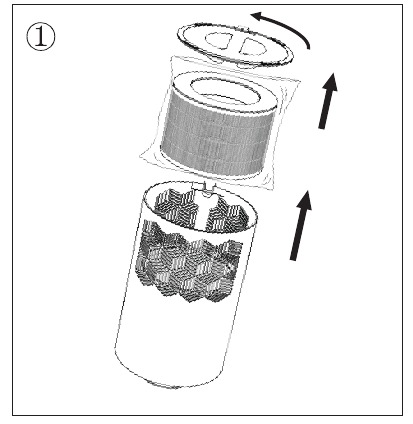 ①