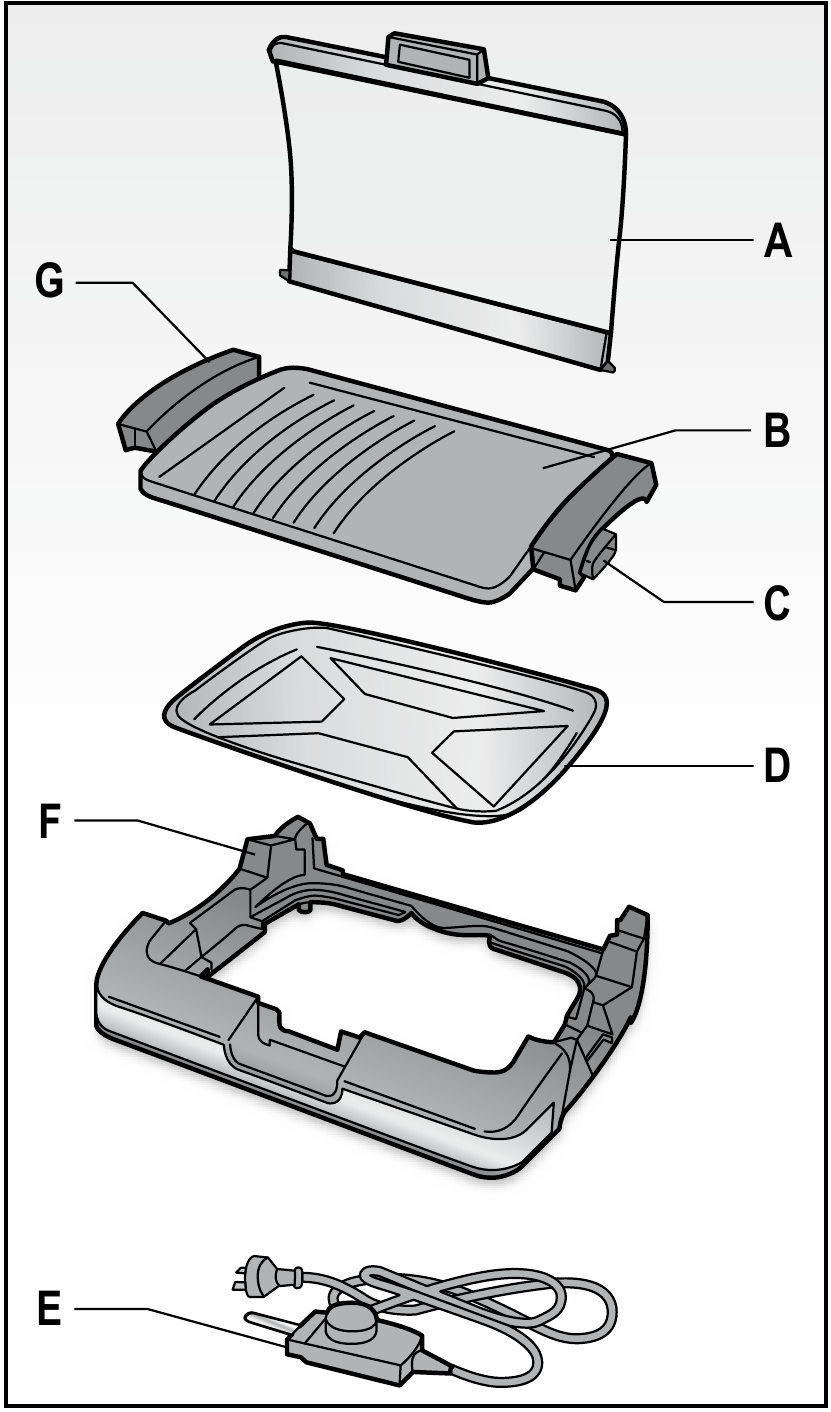 A
G
B
C
D
F
E