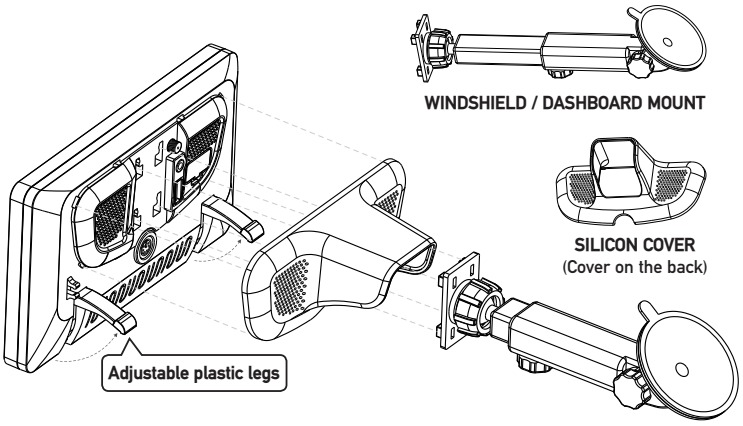 WINDSHIELD / DASHBOARD MOUNT

SILICON COVER
(Cover on the back)

Adjustable plastic legs