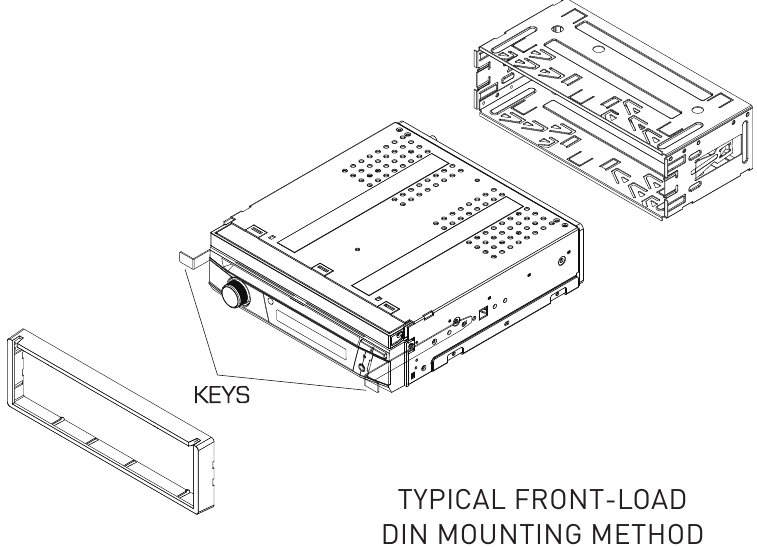 KEYS

TYPICAL FRONT-LOAD
DIN MOUNTING METHOD