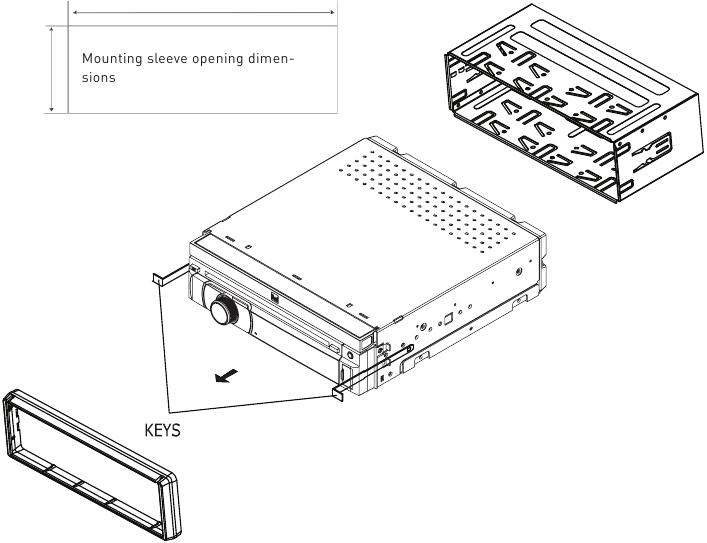 Mounting sleeve opening dimensions

KEYS