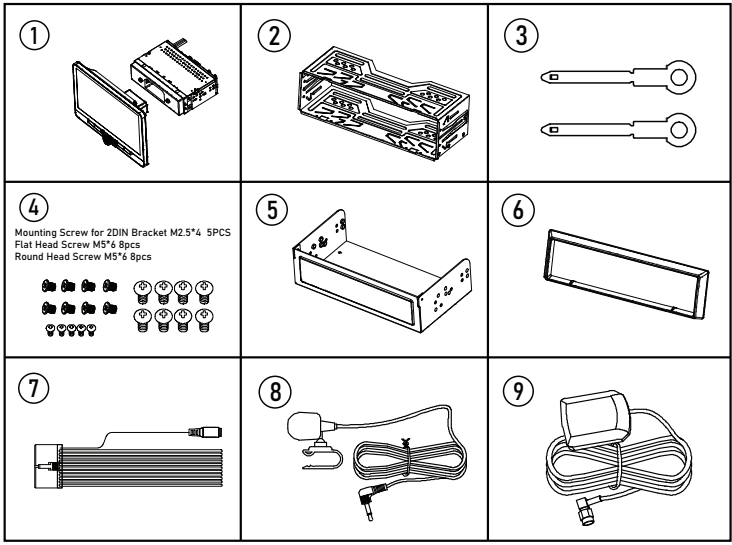 ①

②

③

④

Mounting Screw for 2DIN Bracket M2.5*4 5PCS
Flat Head Screw M5*6 8pcs
Round Head Screw M5*6 8pcs

⑤

⑥

⑦

⑧

⑨