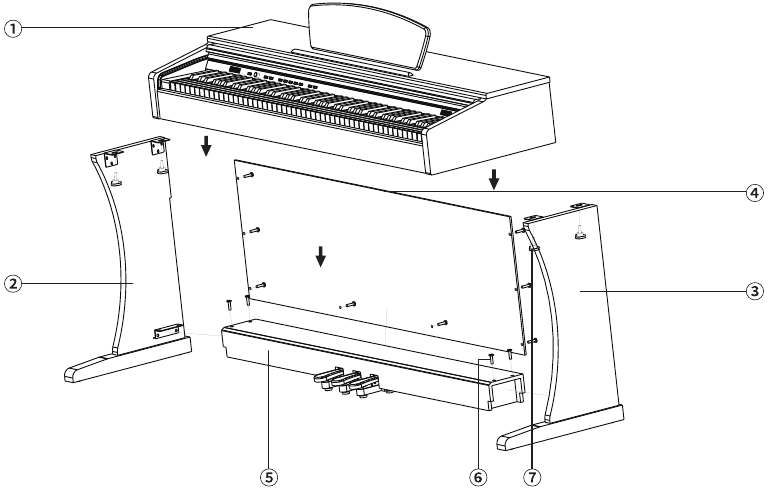 1
4
2
3
5
6
7