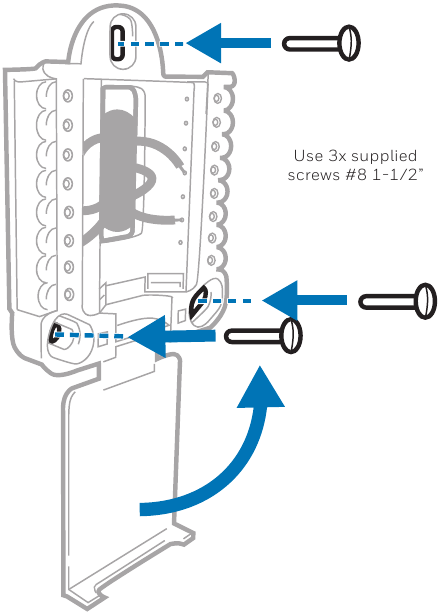 Use 3x supplied screws #8 1-1/2"