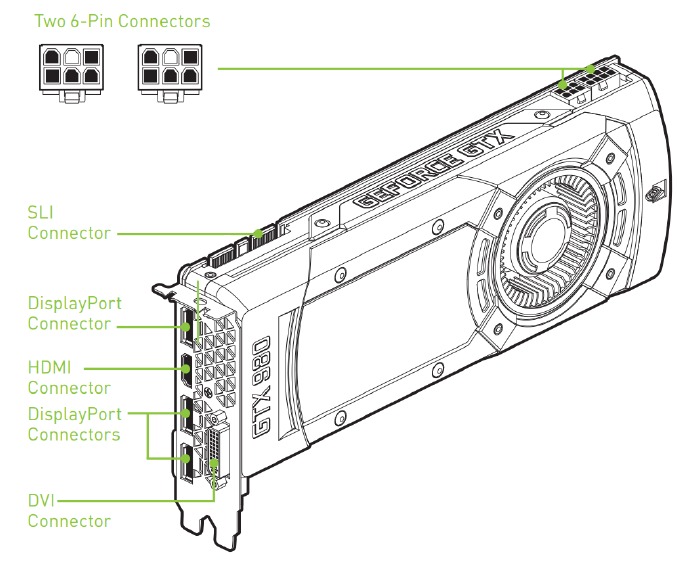 Two 6-Pin Connectors

SLI Connector

DisplayPort Connector

HDMI Connector

DisplayPort Connectors

DVI Connector

GEFORCE GTX

GTX 980