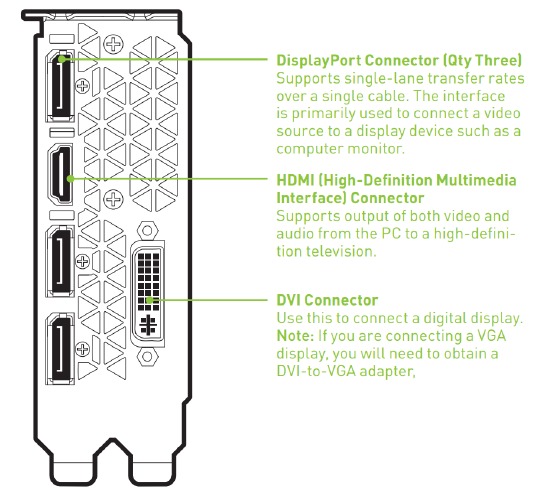 DisplayPort Connector (Qty Three)
Supports single-lane transfer rates over a single cable. The interface is primarily used to connect a video source to a display device such as a computer monitor.

HDMI (High-Definition Multimedia Interface) Connector
Supports output of both video and audio from the PC to a high-definition television.

DVI Connector
Use this to connect a digital display.
Note: If you are connecting a VGA display, you will need to obtain a DVI-to-VGA adapter,