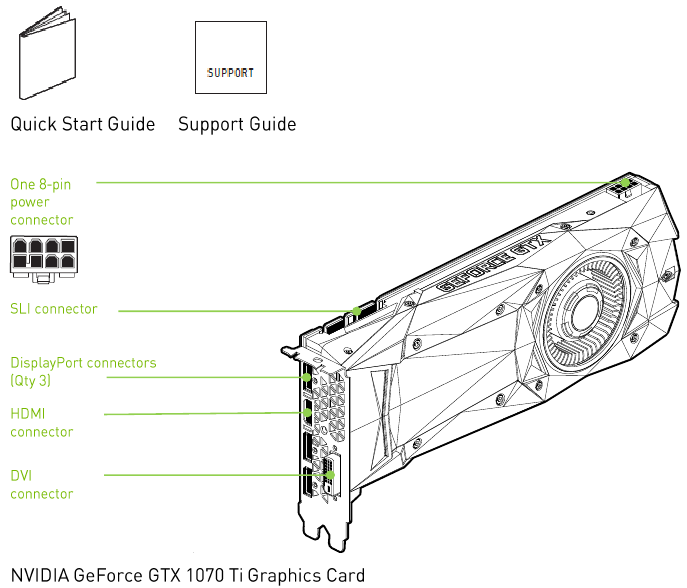 SUPPORT

Quick Start Guide

Support Guide

One 8-pin power connector

SLI connector

DisplayPort connectors (Qty 3)

HDMI connector

DVI connector

GEFORCE GTX

NVIDIA GeForce GTX 1070 Ti Graphics Card