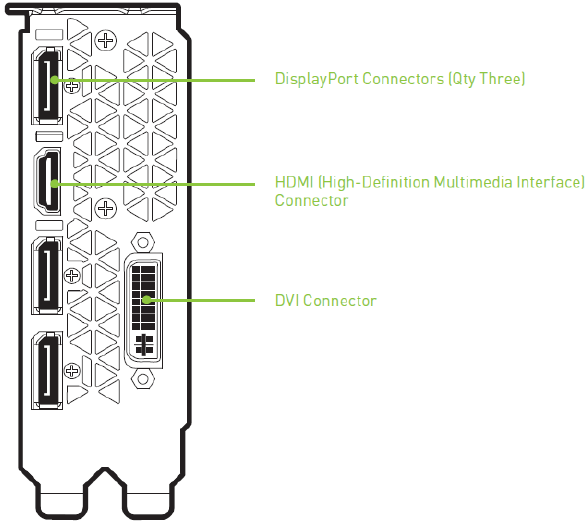 DisplayPort Connectors (Qty Three)

HDMI (High-Definition Multimedia Interface) Connector

DVI Connector