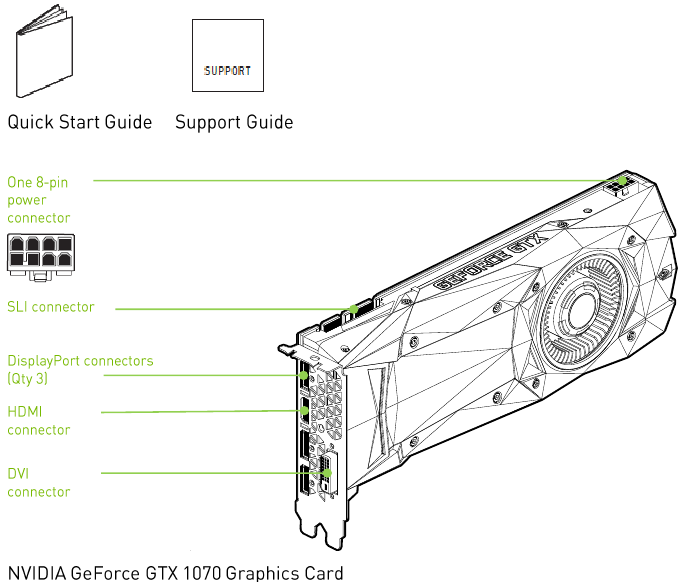 SUPPORT

Quick Start Guide

Support Guide

One 8-pin power connector

SLI connector

DisplayPort connectors (Qty 3)

HDMI connector

DVI connector

GEFORCE GTX

NVIDIA GeForce GTX 1070 Graphics Card