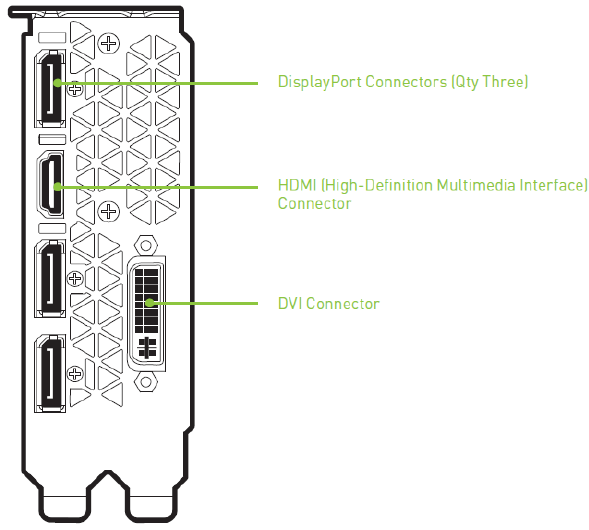 DisplayPort Connectors (Qty Three)

HDMI (High-Definition Multimedia Interface) Connector

DVI Connector