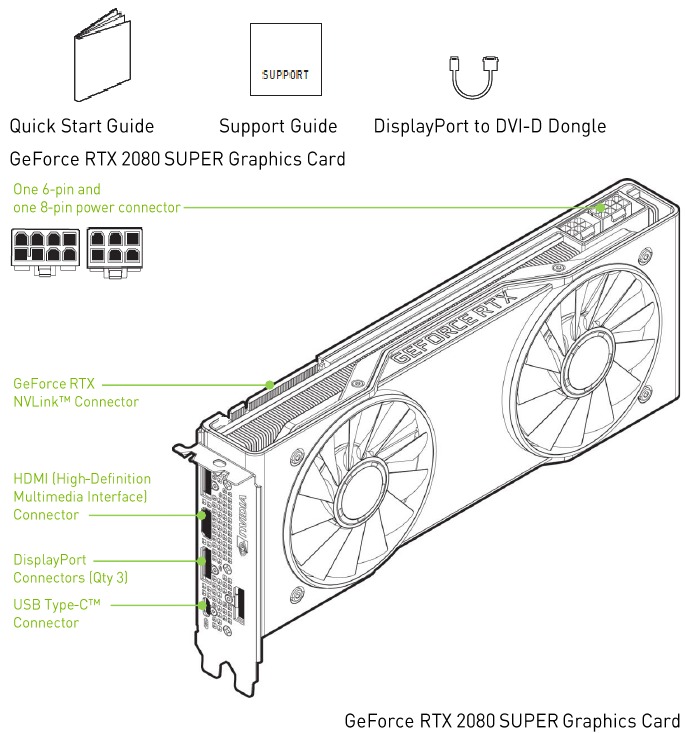 SUPPORT

Quick Start Guide

Support Guide

DisplayPort to DVI-D Dongle

GeForce RTX 2080 SUPER Graphics Card

One 6-pin and one 8-pin power connector

GEFORCE RTX

GeForce RTX NVLink™ Connector

HDMI (High-Definition Multimedia Interface) Connector

DisplayPort Connectors (Qty 3)

USB Type-C™ Connector

NVIDIA

GeForce RTX 2080 SUPER Graphics Card