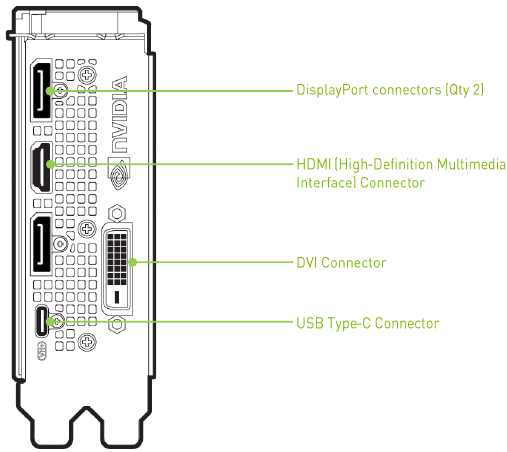 NVIDIA

DisplayPort connectors (Qty 2)

HDMI (High-Definition Multimedia Interface) Connector

DVI Connector

USB Type-C Connector