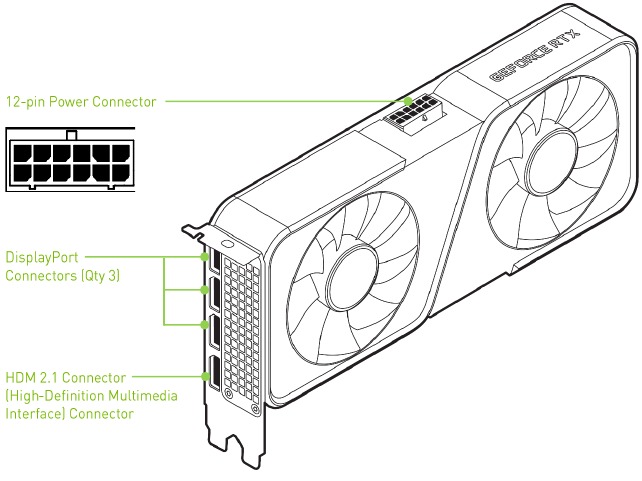 12-pin Power Connector

GEFORCE RTX

DisplayPort Connectors (Qty 3)

HDM 2.1 Connector (High-Definition Multimedia Interface) Connector