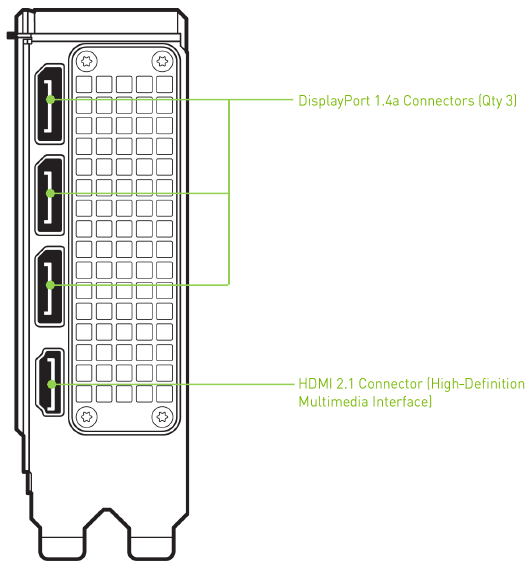 DisplayPort 1.4a Connectors (Qty 3)

HDMI 2.1 Connector (High-Definition Multimedia Interface)