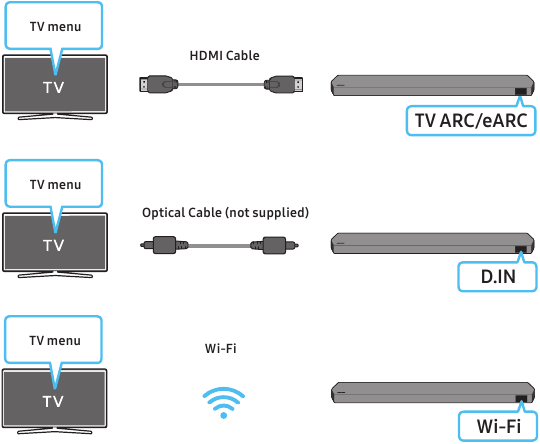 TV menu

TV

HDMI Cable

TV ARC/eARC

TV menu

TV

Optical Cable (not supplied)

D.IN

TV menu

TV

Wi-Fi

Wi-Fi