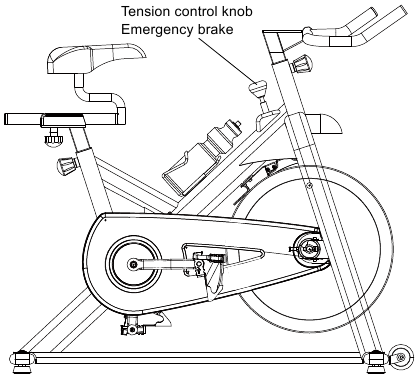 Tension control knob
Emergency brake