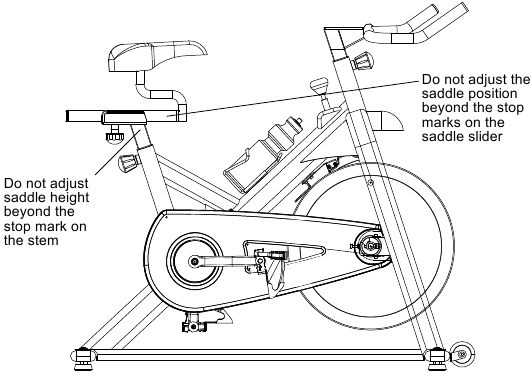 Do not adjust the saddle position beyond the stop marks on the saddle slider

Do not adjust saddle height beyond the stop mark on the stem