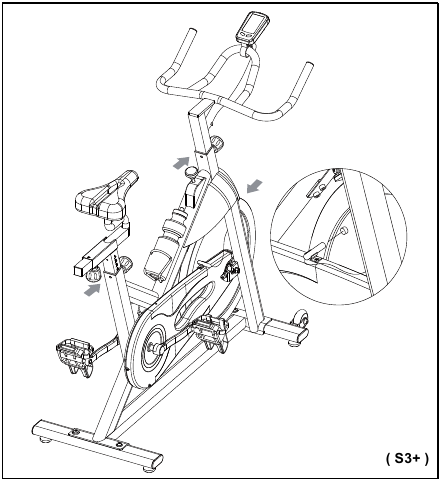 ( S3+ )